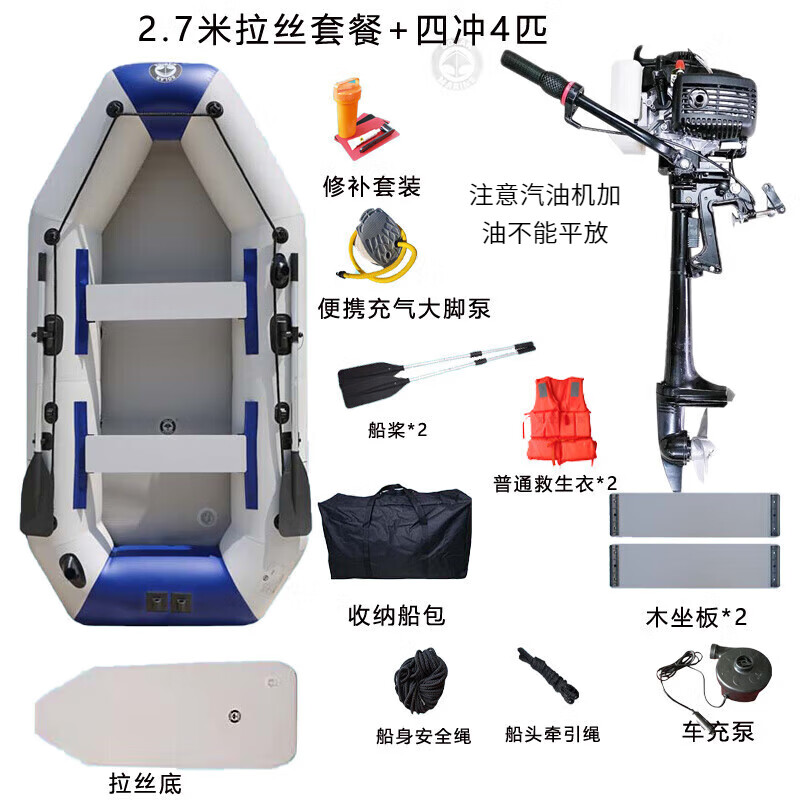 2.7米拉丝套餐+四冲4匹

修补套装

注意汽油机加油不能平放

便携充气大脚泵

船桨*2

普通救生衣*2

收纳船包

木坐板*2

船身安全绳

船头牵引绳

车充泵

拉丝底