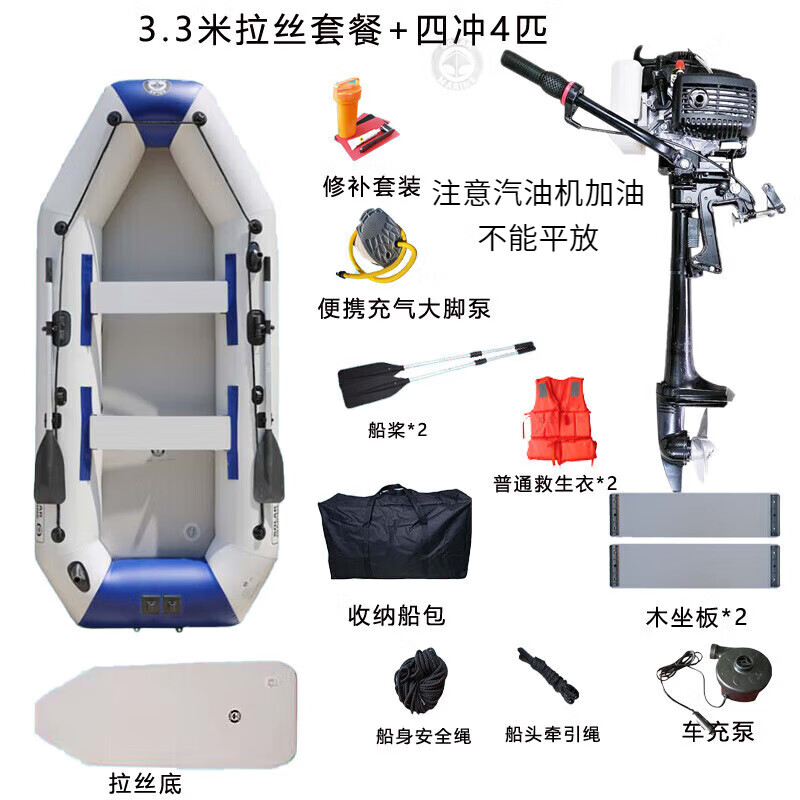 3.3米拉丝套餐+四冲4匹

修补套装

注意汽油机加油
不能平放

便携充气大脚泵

船桨*2

普通救生衣*2

收纳船包

木坐板*2

船身安全绳

船头牵引绳

车充泵

拉丝底