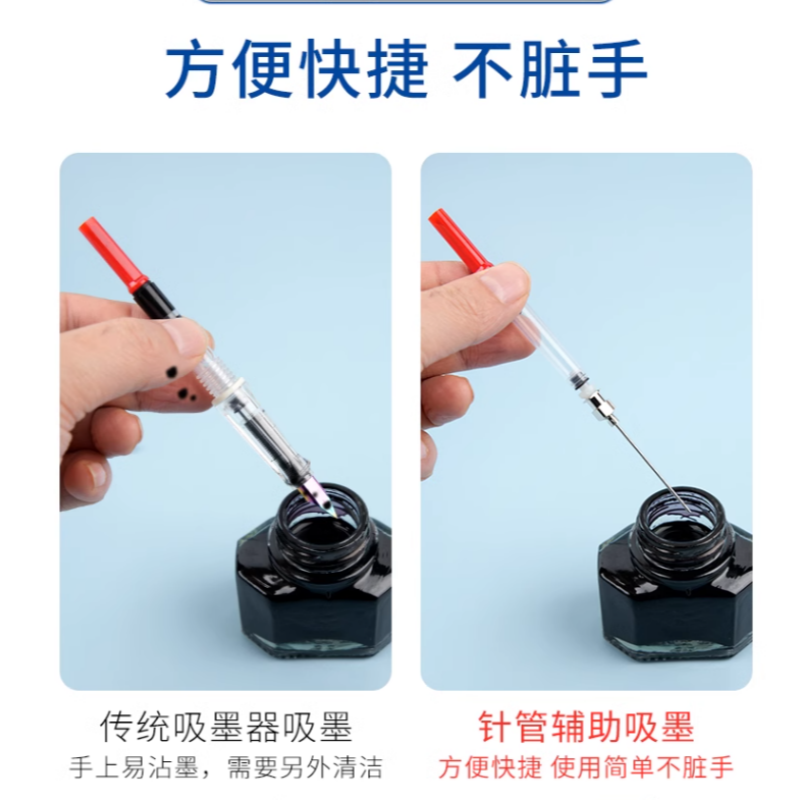 方便快捷 不脏手

传统吸墨器吸墨
手上易沾墨，需要另外清洁

针管辅助吸墨
方便快捷 使用简单不脏手