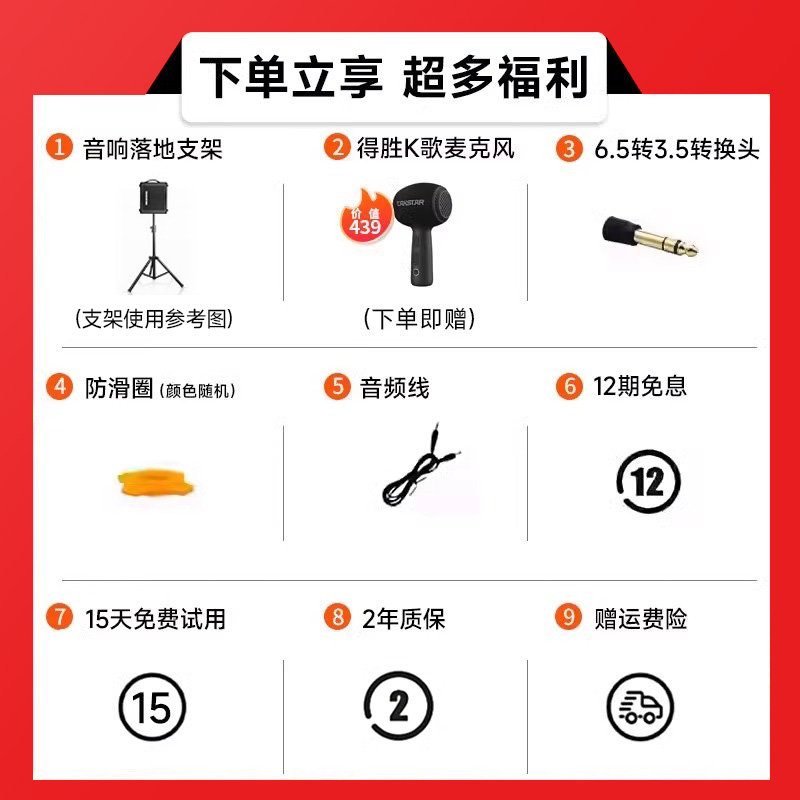 下单立享 超多福利

1 音响落地支架

(支架使用参考图)

2 得胜K歌麦克风

价值 439

TAKSTAR

(下单即赠)

3 6.5转3.5转换头

4 防滑圈 (颜色随机)

5 音频线

6 12期免息

12

7 15天免费试用

15

8 2年质保

2

9 赠运费险