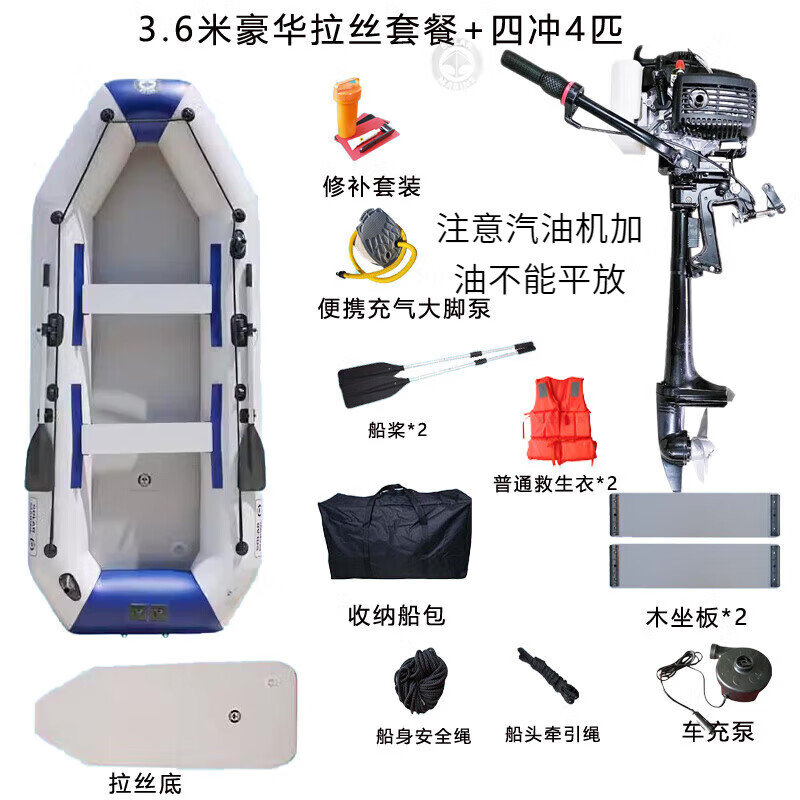 3.6米豪华拉丝套餐+四冲4匹

修补套装

注意汽油机加油不能平放

便携充气大脚泵

船桨*2

普通救生衣*2

收纳船包

木坐板*2

船身安全绳

船头牵引绳

车充泵

拉丝底