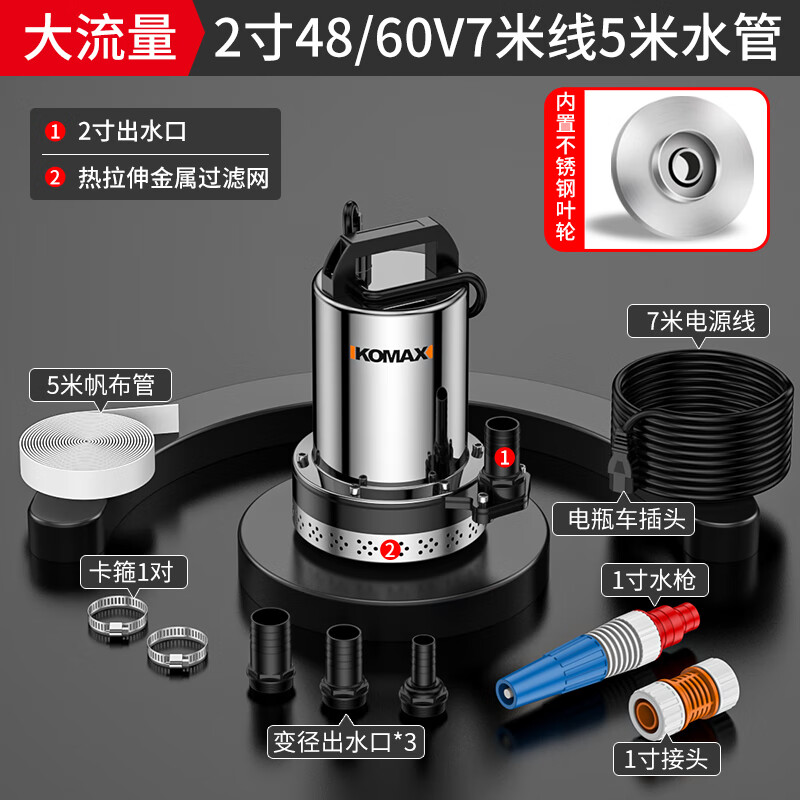 大流量 2寸48/60V7米线5米水管

1 2寸出水口
2 热拉伸金属过滤网

内置不锈钢叶轮

KOMAX

7米电源线

5米帆布管

1

2

电瓶车插头

卡箍1对

1寸水枪

变径出水口*3

1寸接头