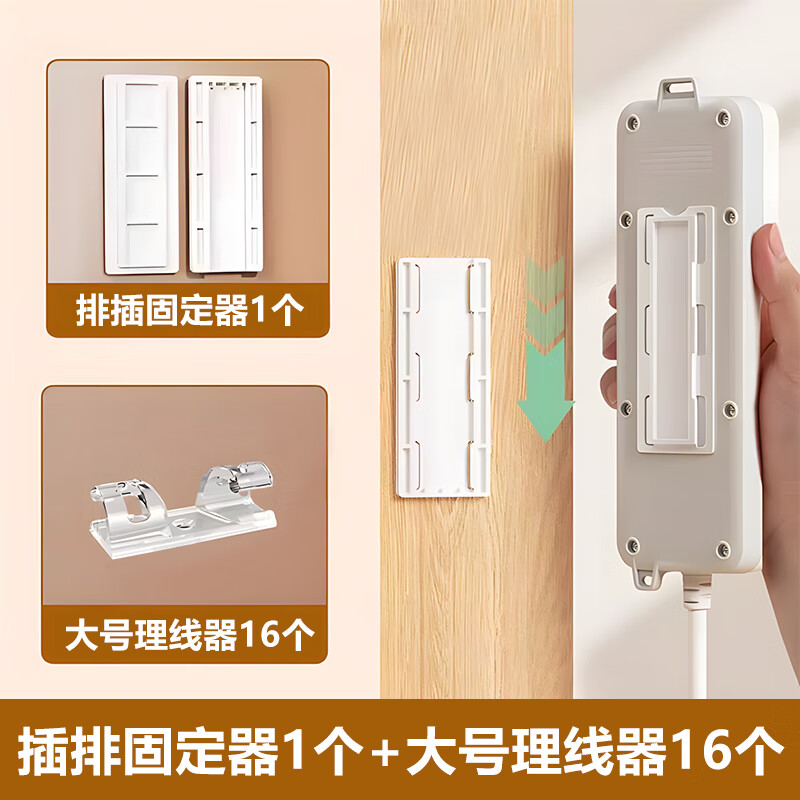 排插固定器1个

大号理线器16个

插排固定器1个+大号理线器16个