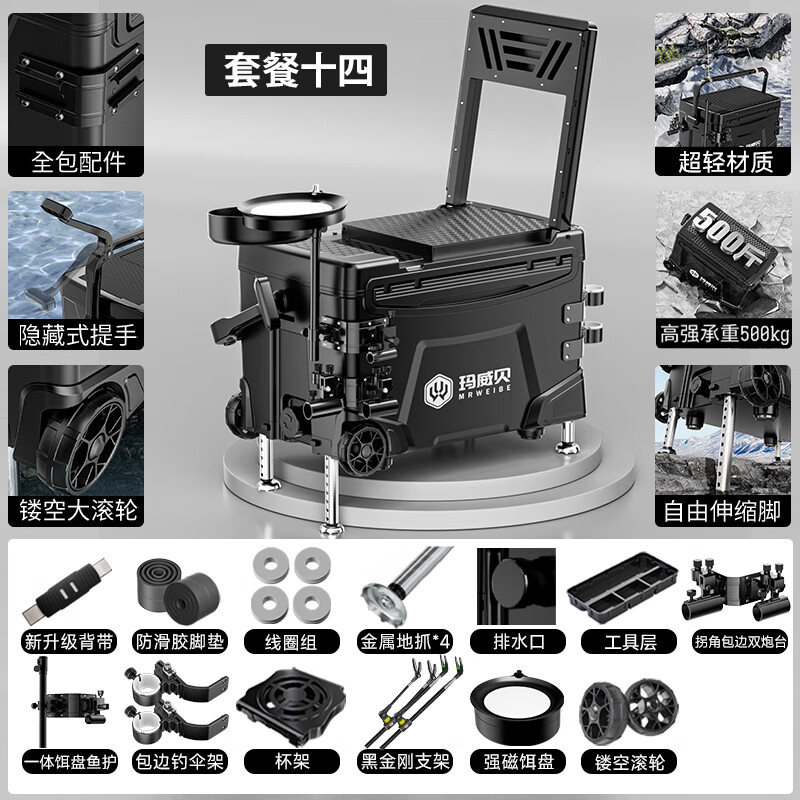 套餐十四

全包配件

隐藏式提手

镂空大滚轮

超轻材质

500斤

高强承重500kg

自由伸缩脚

玛威贝
MRWEIBE

新升级背带

防滑胶脚垫

线圈组

金属地抓*4

排水口

工具层

拐角包边双炮台

一体饵盘鱼护

包边钓伞架

杯架

黑金刚支架

强磁饵盘

镂空滚轮