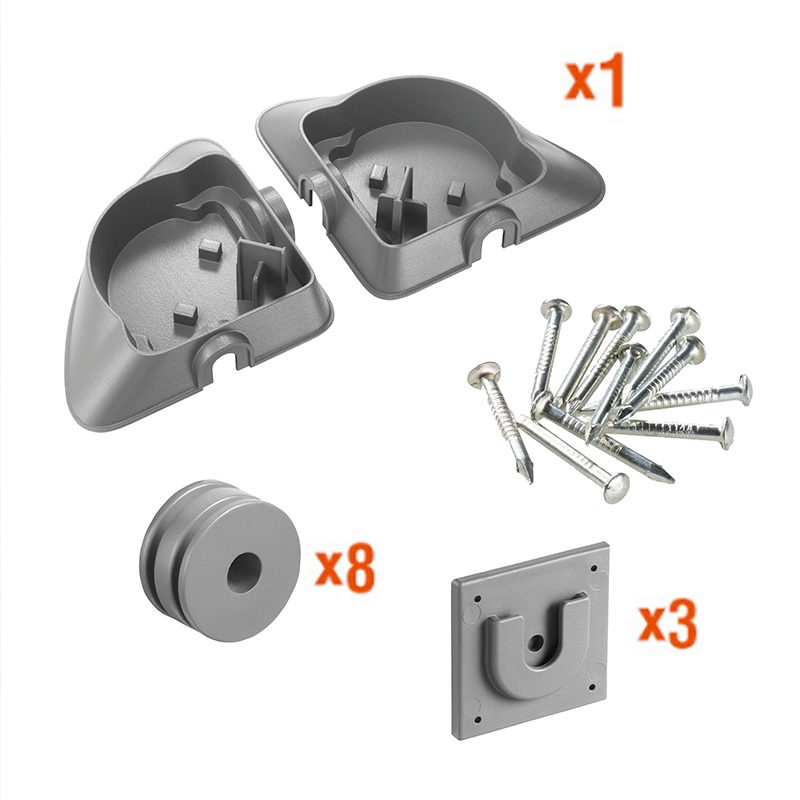 x1

x8

x3