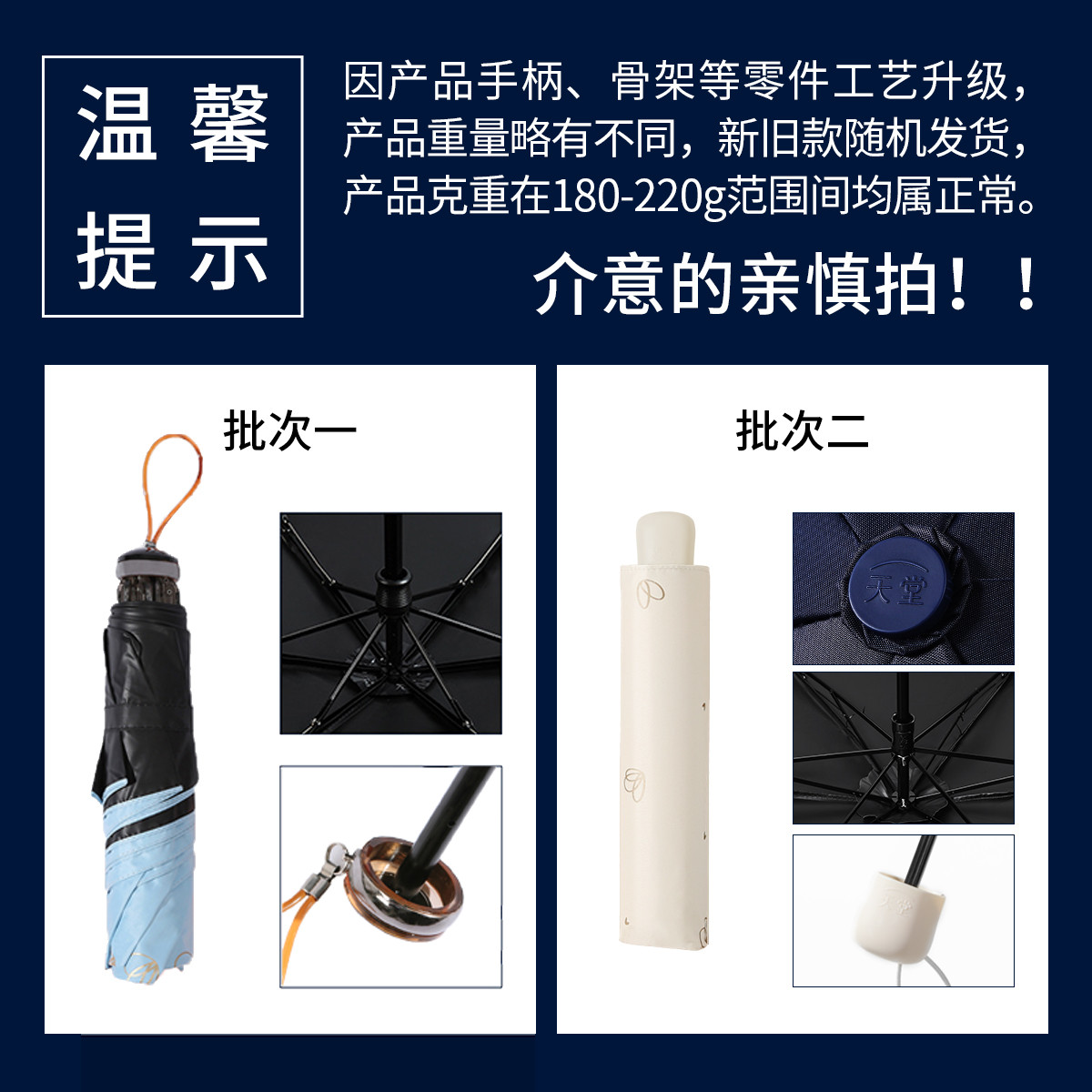 温馨提示

因产品手柄、骨架等零件工艺升级，产品重量略有不同，新旧款随机发货，产品克重在180-220g范围间均属正常。

介意的亲慎拍！！

批次一

批次二

天堂