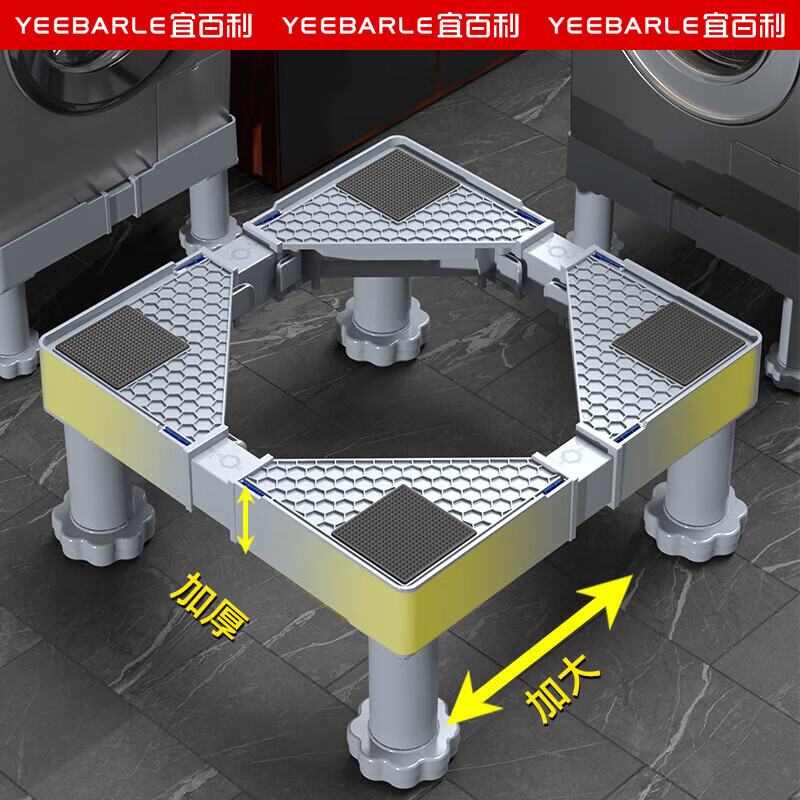 YEEBARLE宜百利 YEEBARLE宜百利 YEEBARLE宜百利

加厚

加大