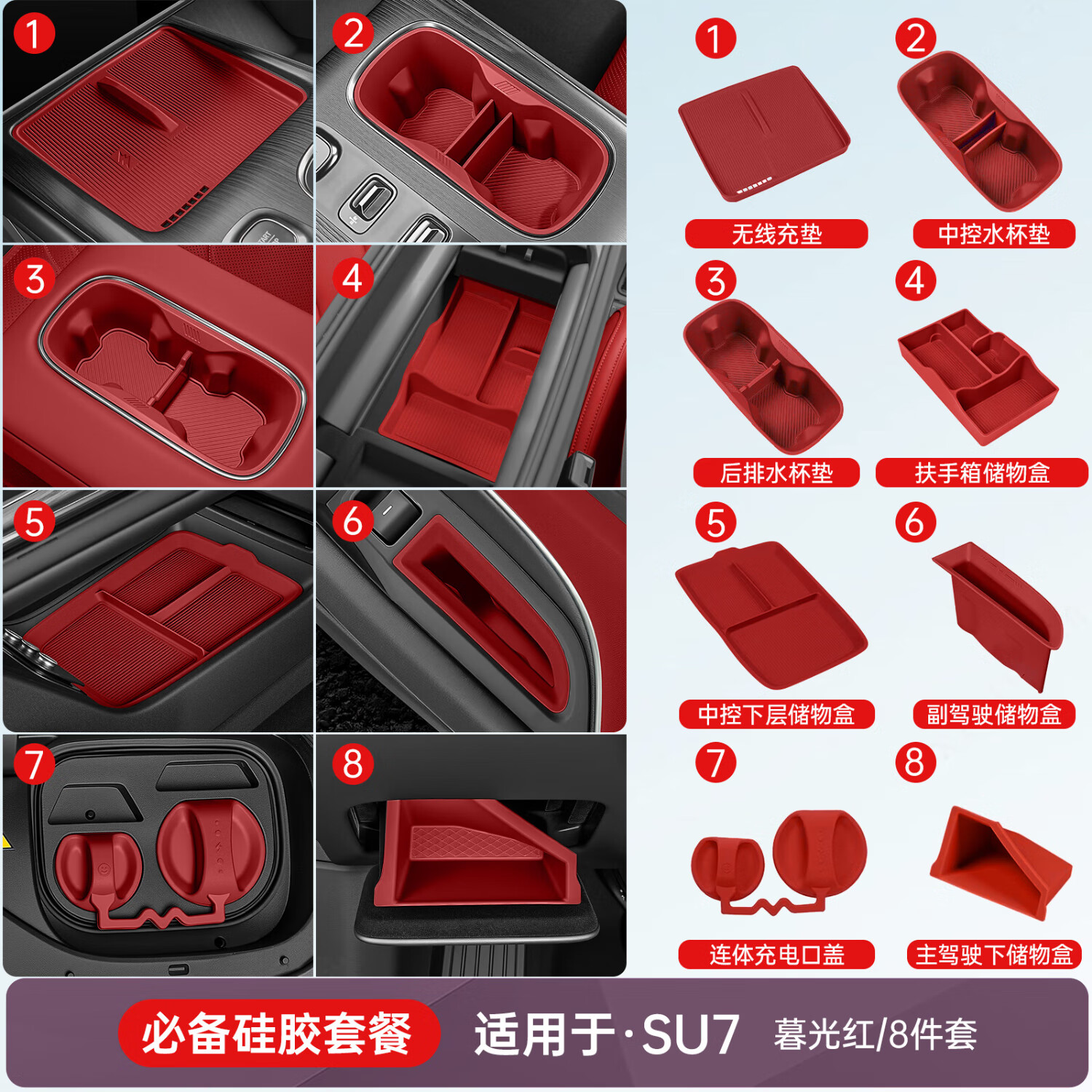 1
2
3
4
5
6
7
8

1
无线充垫
2
中控水杯垫
3
后排水杯垫
4
扶手箱储物盒
5
中控下层储物盒
6
副驾驶储物盒
7
连体充电口盖
8
主驾驶下储物盒

必备硅胶套餐 适用于·SU7 暮光红/8件套