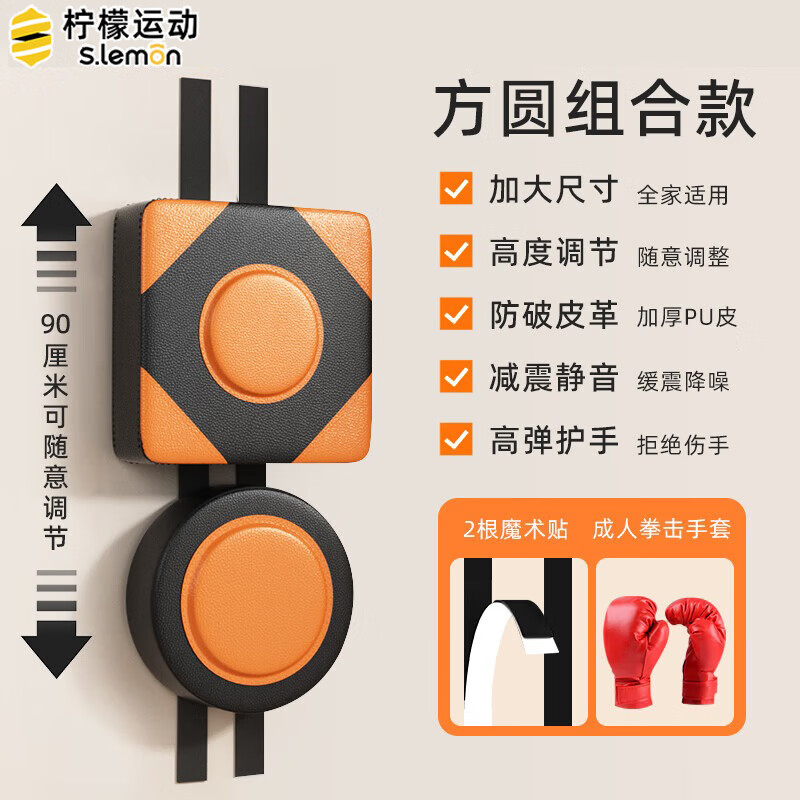 柠檬运动
S.lemon

方圆组合款

加大尺寸 全家适用
高度调节 随意调整
防破皮革 加厚PU皮
减震静音 缓震降噪
高弹护手 拒绝伤手

90厘米可随意调节

2根魔术贴 成人拳击手套