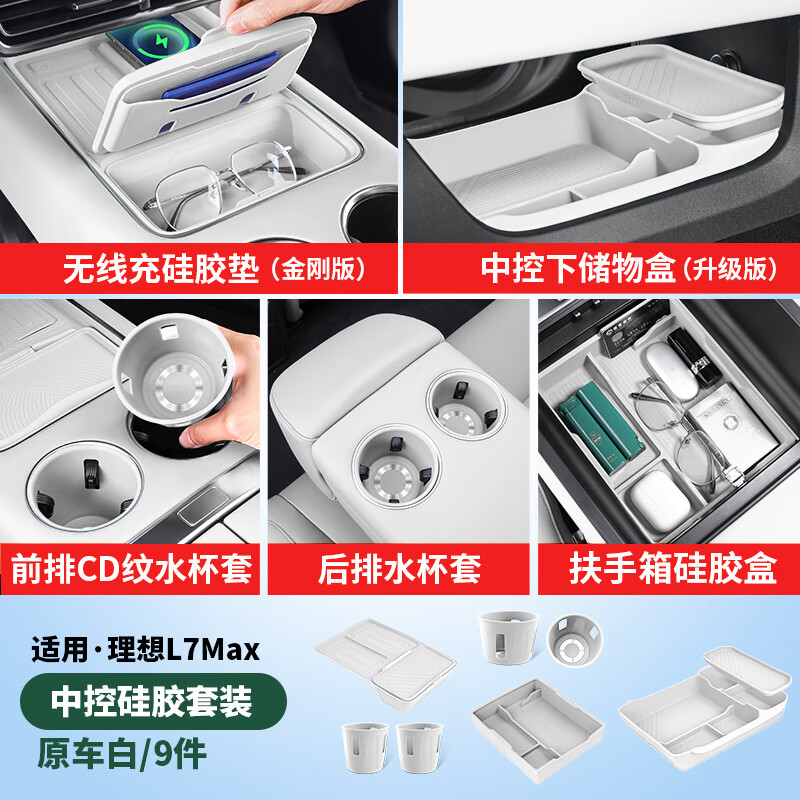 无线充硅胶垫（金刚版）

中控下储物盒（升级版）

前排CD纹水杯套

后排水杯套

扶手箱硅胶盒

适用·理想L7Max

中控硅胶套装

原车白/9件