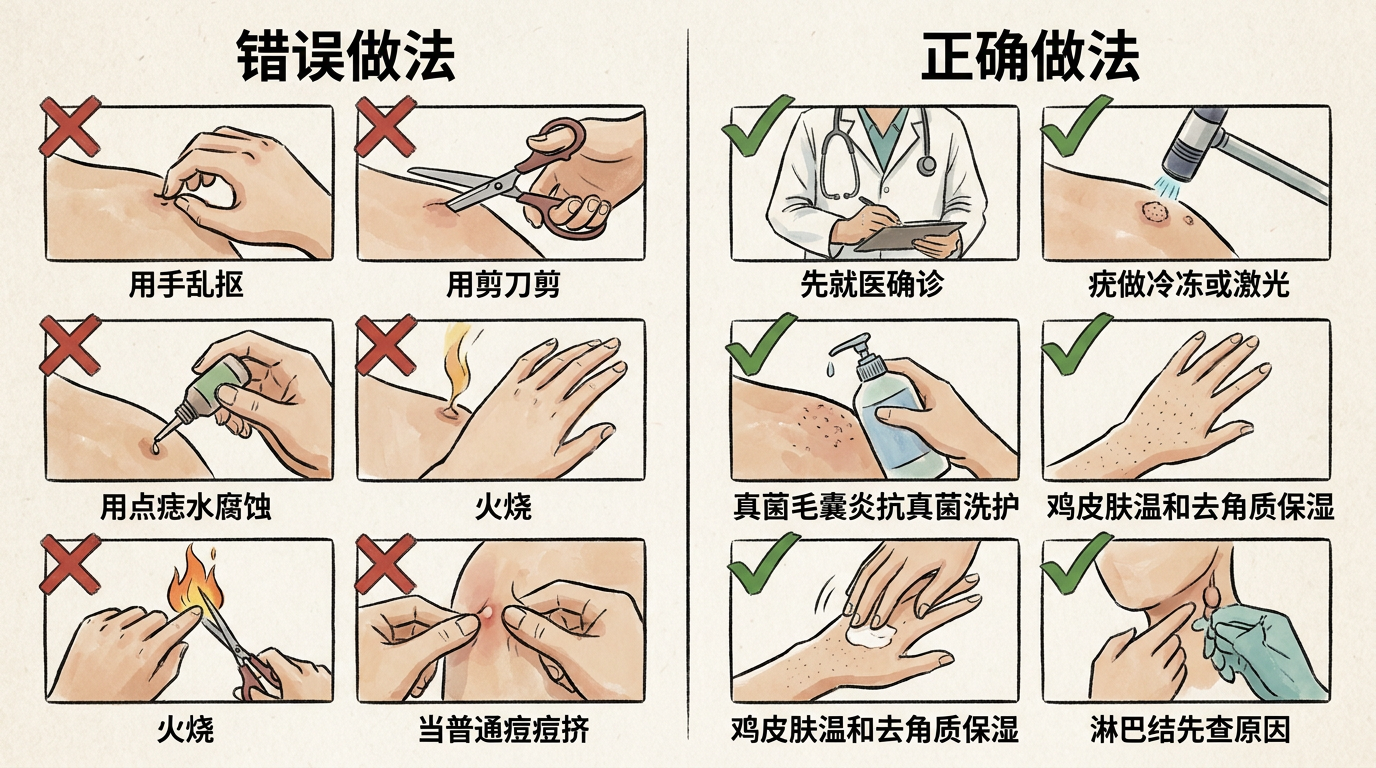 错误做法

用手乱抠

用剪刀剪

用点痣水腐蚀

火烧

火烧

当普通痘痘挤

正确做法

先就医确诊

疣做冷冻或激光

真菌毛囊炎抗真菌洗护

鸡皮肤温和去角质保湿

鸡皮肤温和去角质保湿

淋巴结先查原因